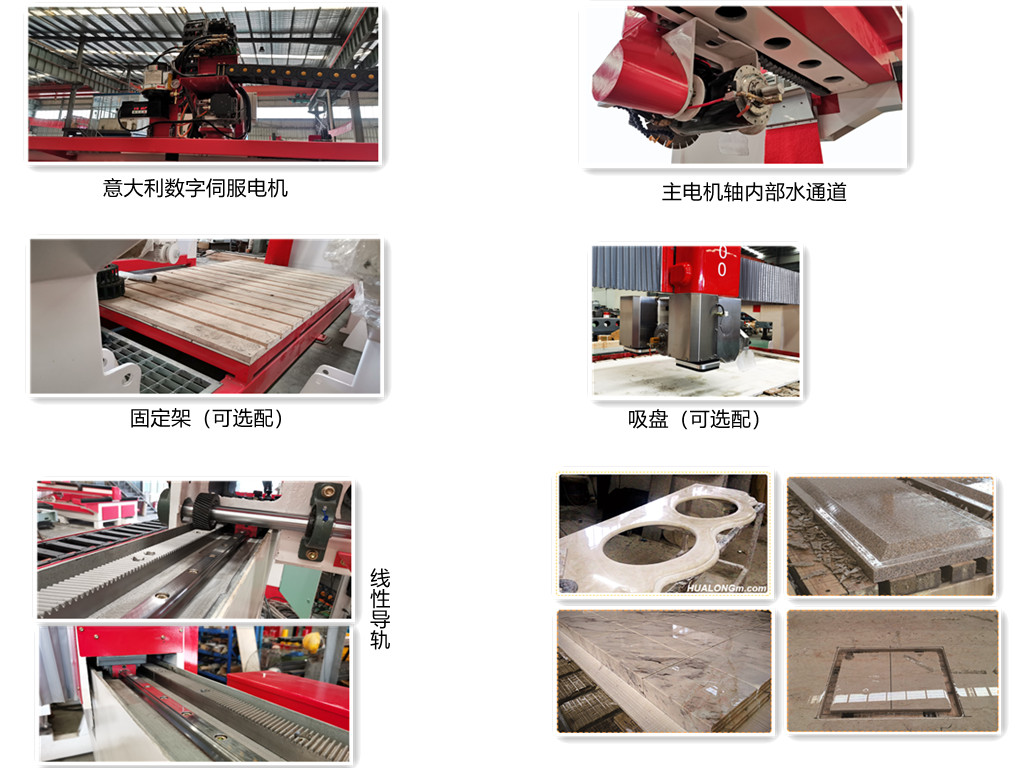 意大利数字伺服电机

主电机轴内部水通道

固定架（可选配）

吸盘（可选配）

线性导轨

HUALONGm.com